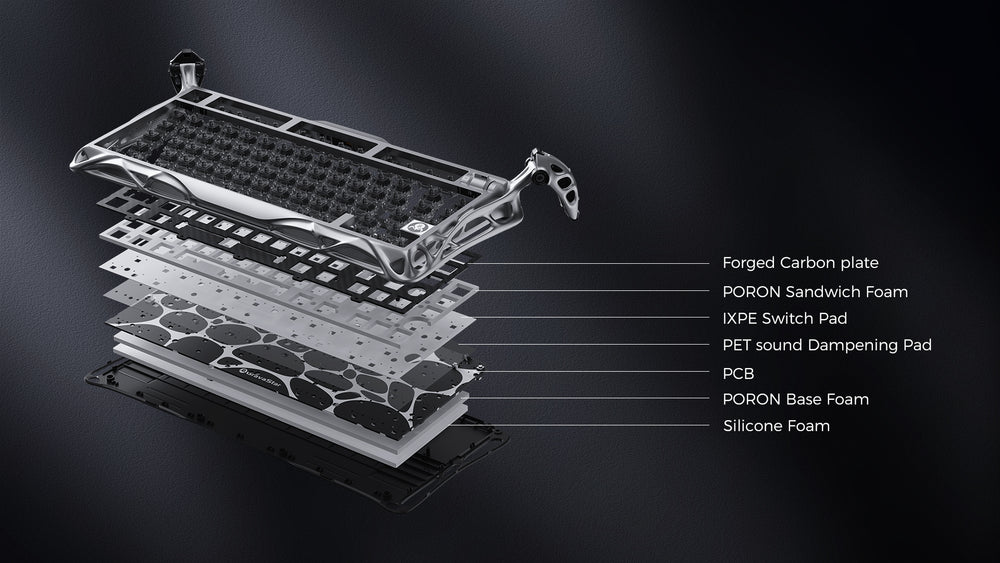 Forged Carbon plate
PORON Sandwich Foam
IXPE Switch Pad
PET sound Dampening Pad
PCB
PORON Base Foam
Silicone Foam