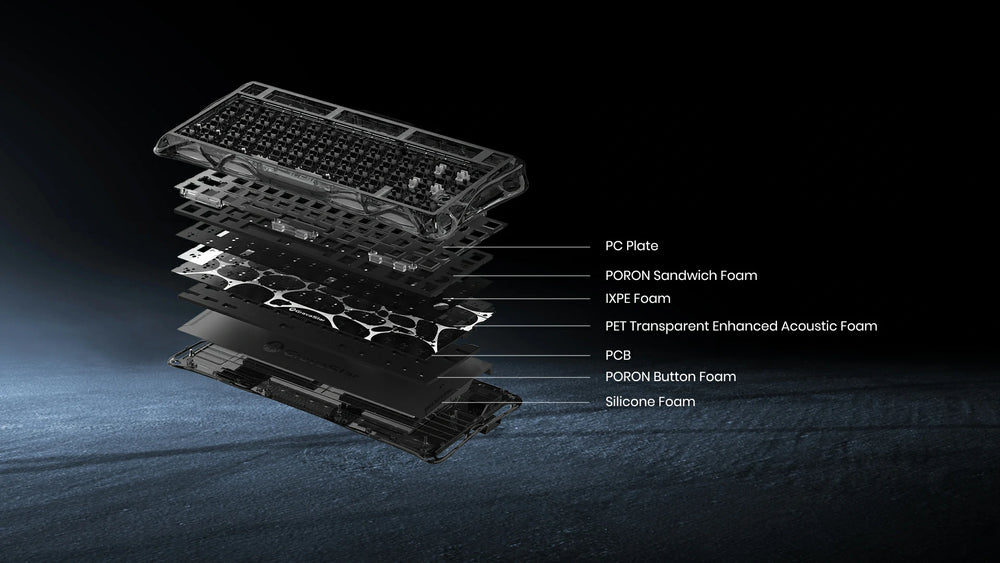 PC Plate
PORON Sandwich Foam
IXPE Foam
PET Transparent Enhanced Acoustic Foam
PCB
PORON Button Foam
Silicone Foam