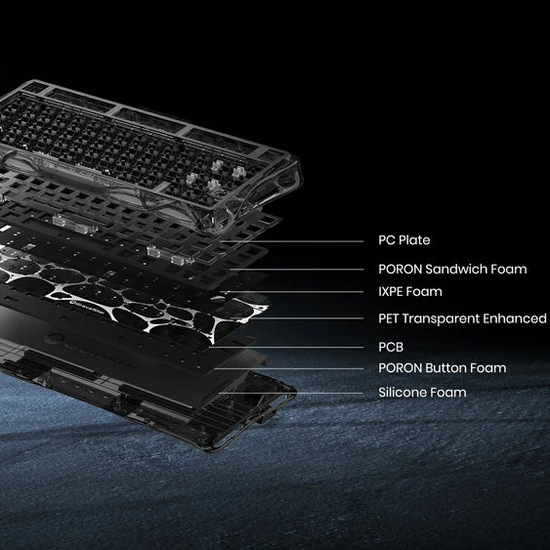 PC Plate
PORON Sandwich Foam
IXPE Foam
PET Transparent Enhanced
PCB
PORON Button Foam
Silicone Foam