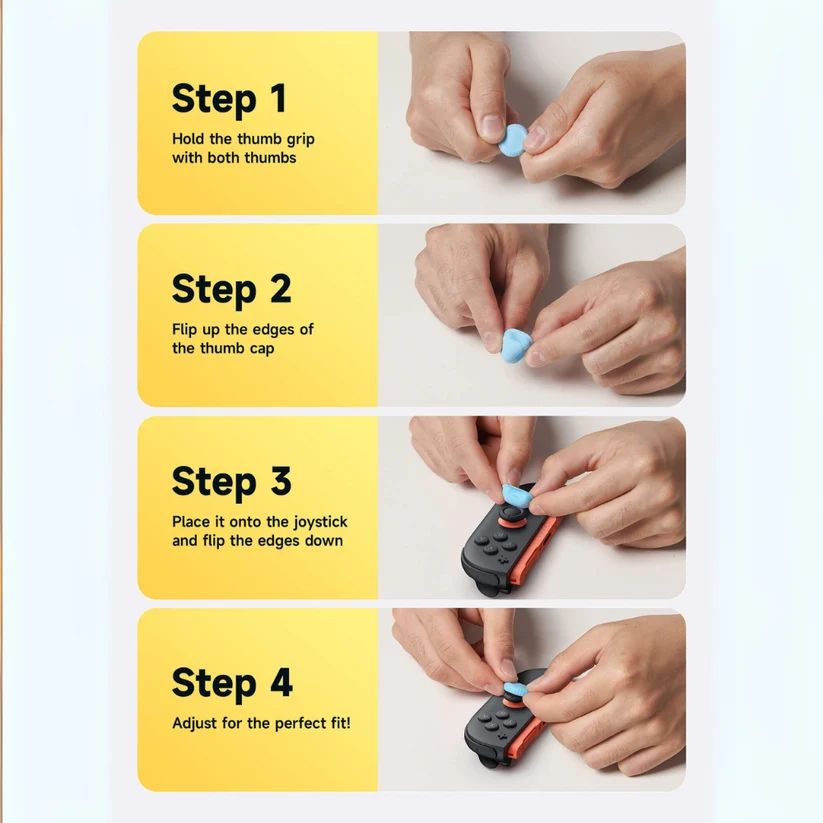 Step 1

Hold the thumb grip with both thumbs

Step 2

Flip up the edges of the thumb cap

Step 3

Place it onto the joystick and flip the edges down

Step 4

Adjust for the perfect fit!